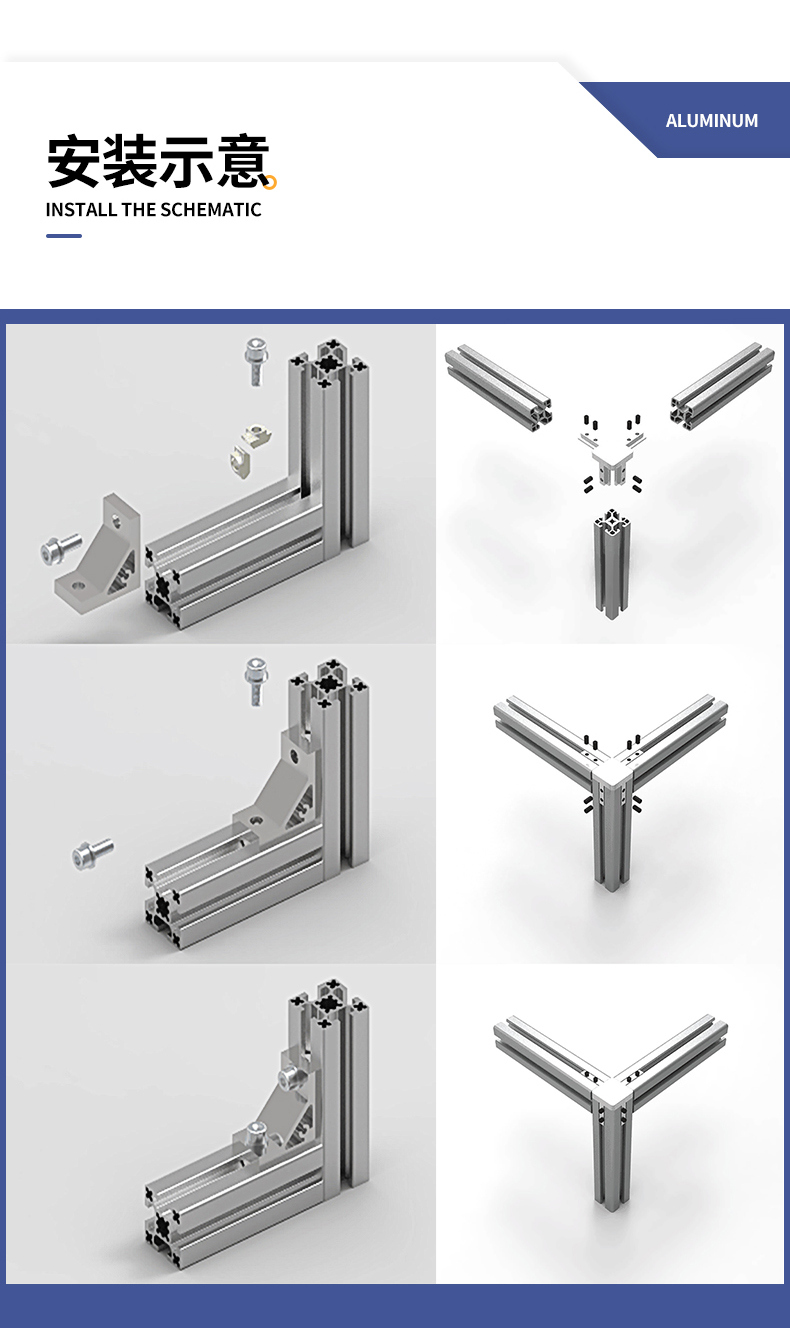 ALUMINUM

安装示意

INSTALL THE SCHEMATIC